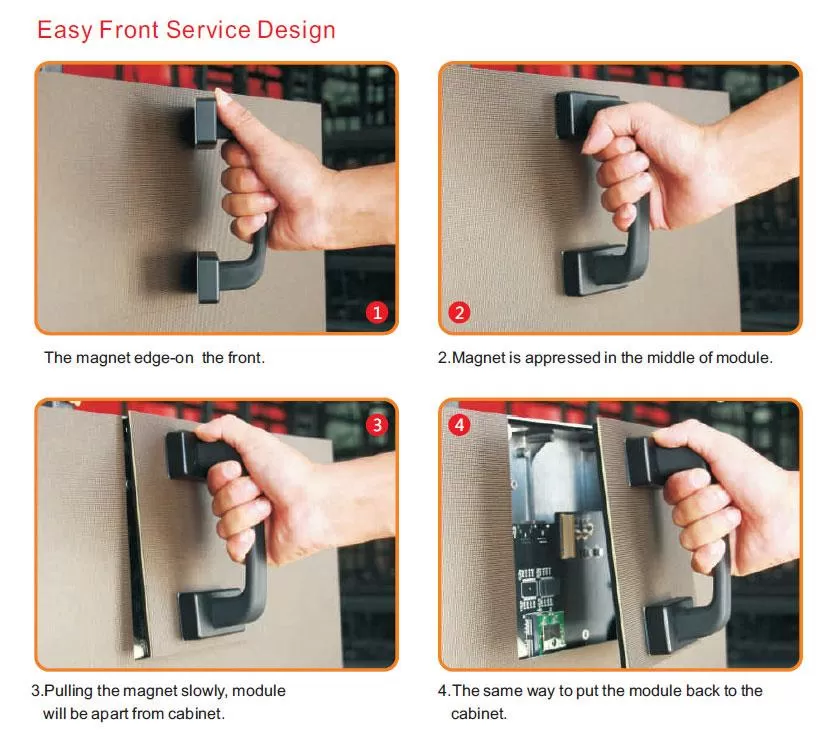 Easy Front Service Design

1

The magnet edge-on  the front.

2

2.Magnet is appressed in the middle of module.

3

3.Pulling the magnet slowly, module will be apart from cabinet.

4

4.The same way to put the module back to the cabinet.